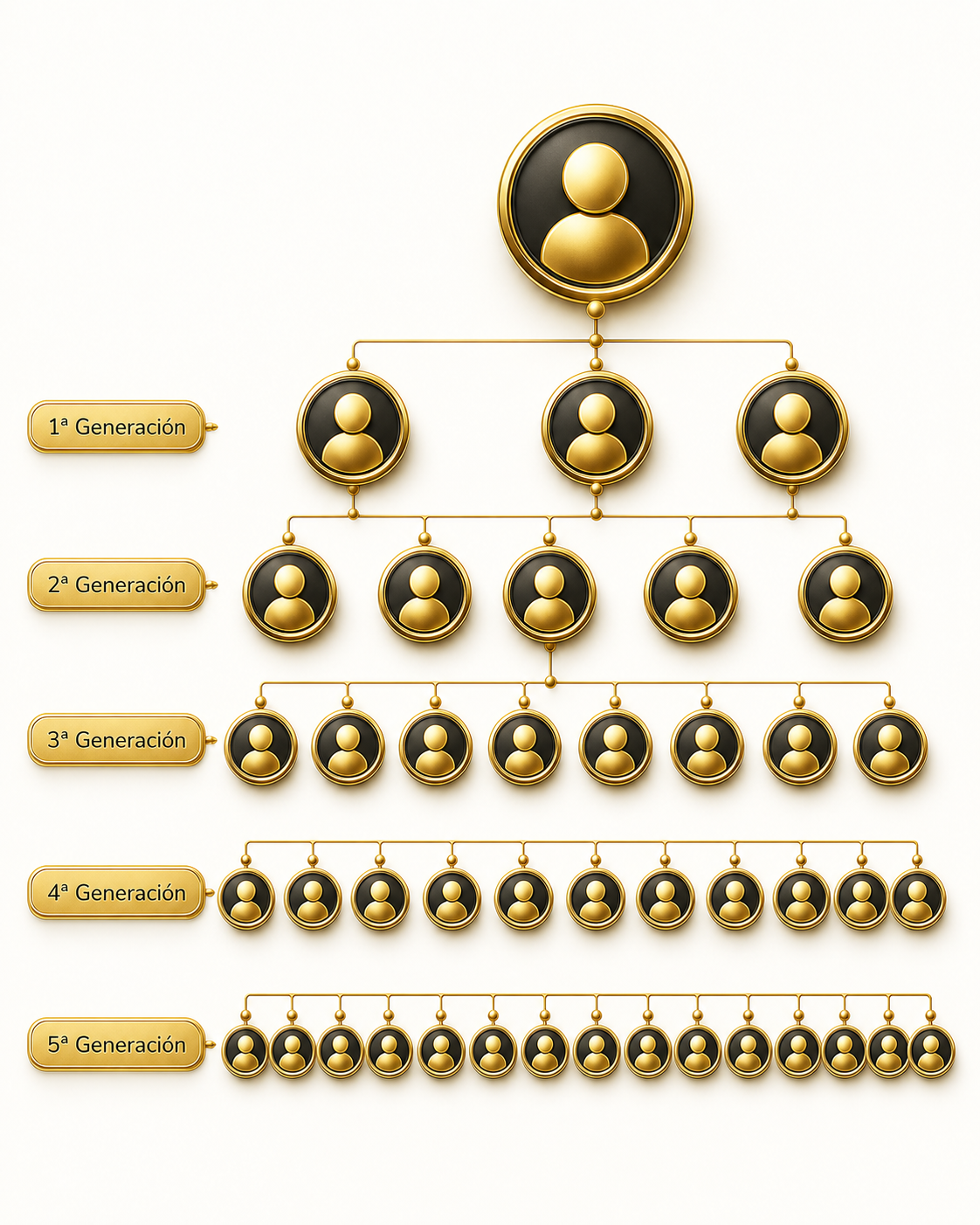 1ª Generación

2ª Generación

3ª Generación

4ª Generación

5ª Generación